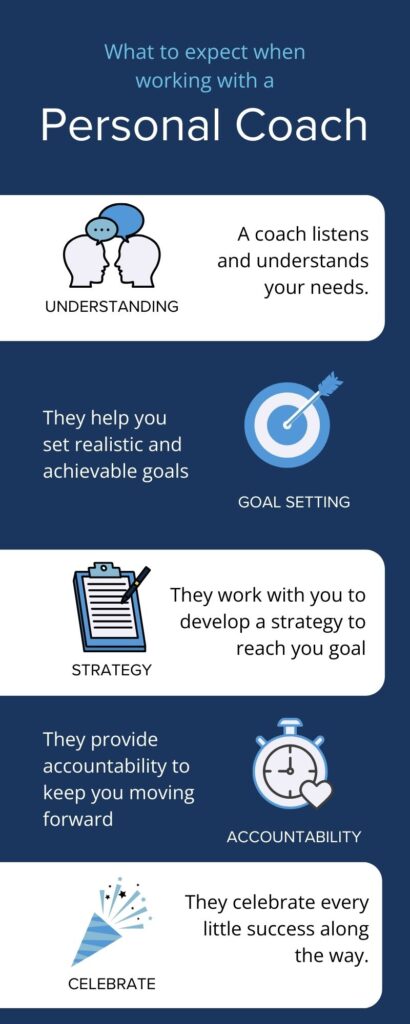 What to expect when working with a

Personal Coach

UNDERSTANDING

A coach listens and understands your needs.

They help you set realistic and achievable goals

GOAL SETTING

STRATEGY

They work with you to develop a strategy to reach you goal

They provide accountability to keep you moving forward

ACCOUNTABILITY

CELEBRATE

They celebrate every little success along the way.